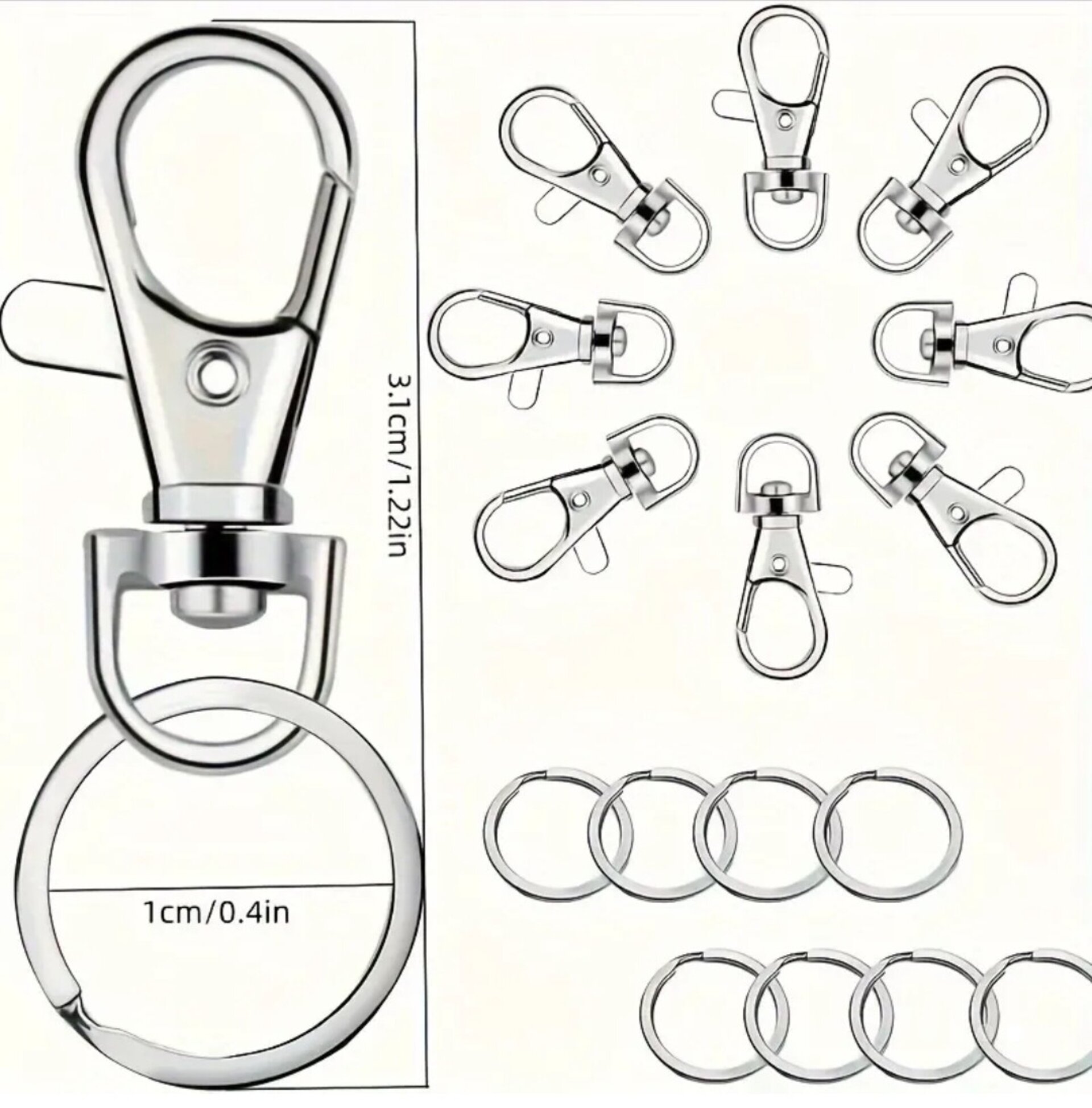 3.1cm/1.22in

1cm/0.4in